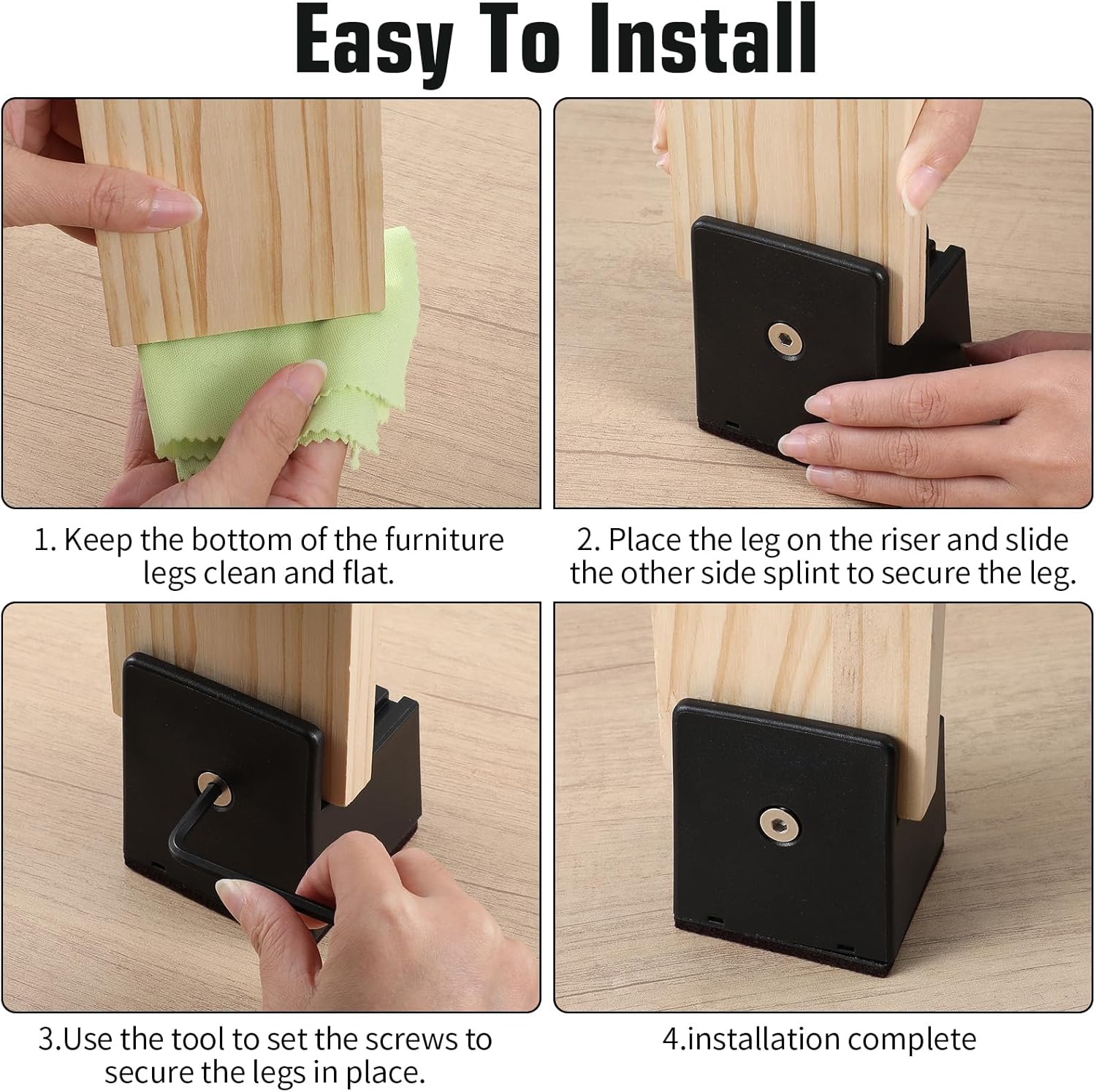 Easy To Install

1. Keep the bottom of the furniture legs clean and flat.

2. Place the leg on the riser and slide the other side splint to secure the leg.

3.Use the tool to set the screws to secure the legs in place.

4.installation complete