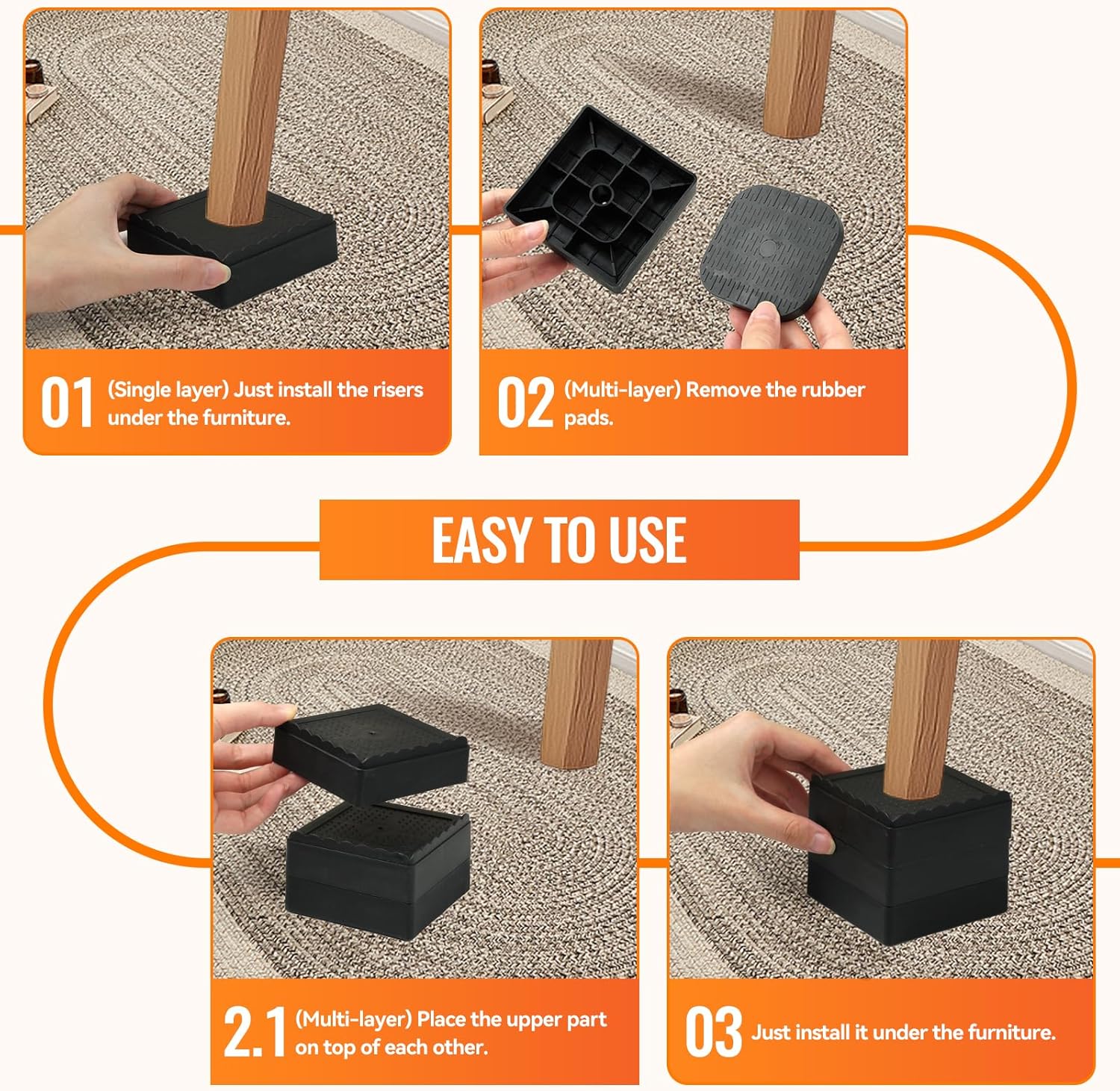 01 (Single layer) Just install the risers under the furniture.

02 (Multi-layer) Remove the rubber pads.

EASY TO USE

2.1 (Multi-layer) Place the upper part on top of each other.

03 Just install it under the furniture.