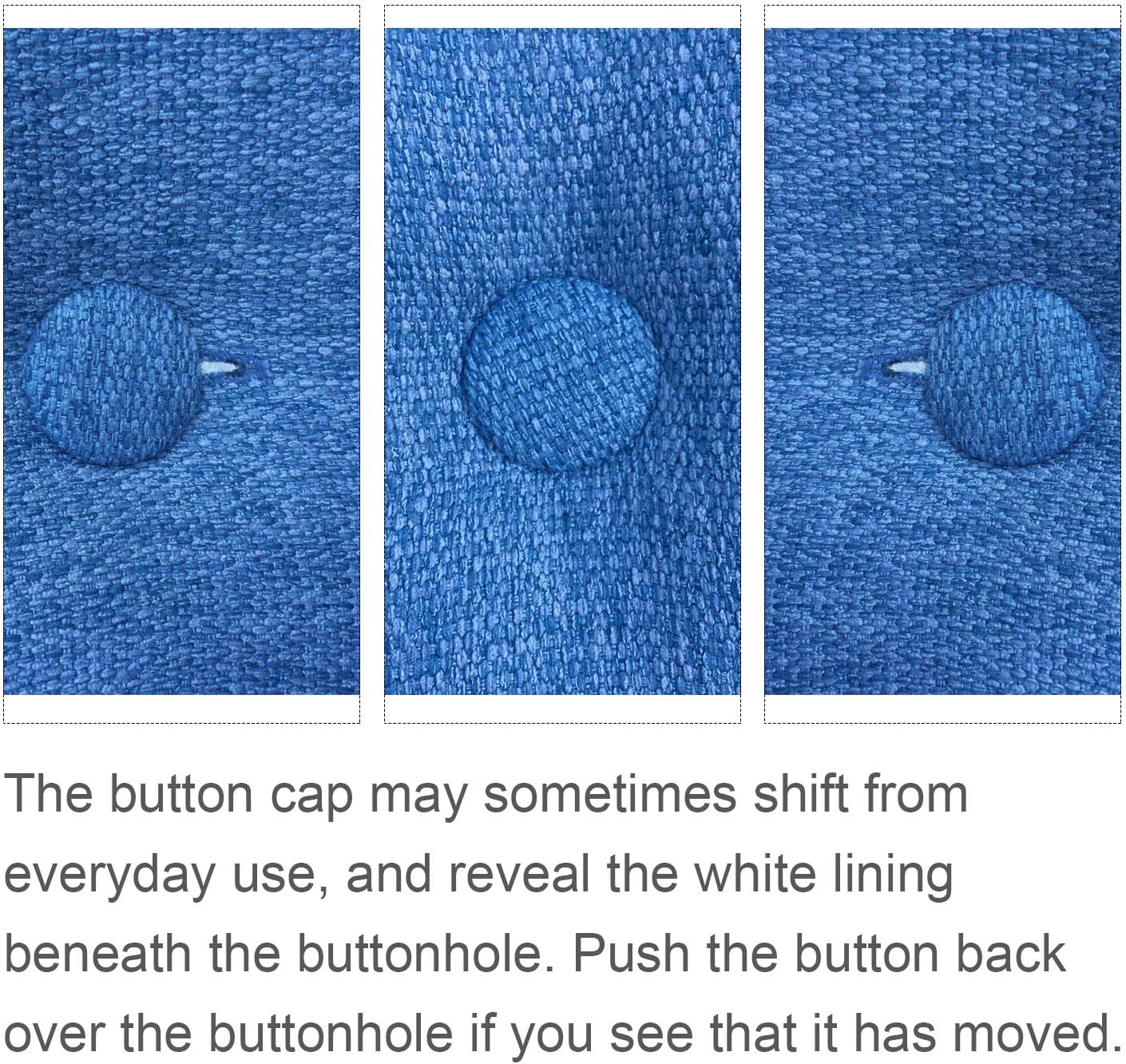 The button cap may sometimes shift from everyday use, and reveal the white lining beneath the buttonhole. Push the button back over the buttonhole if you see that it has moved.