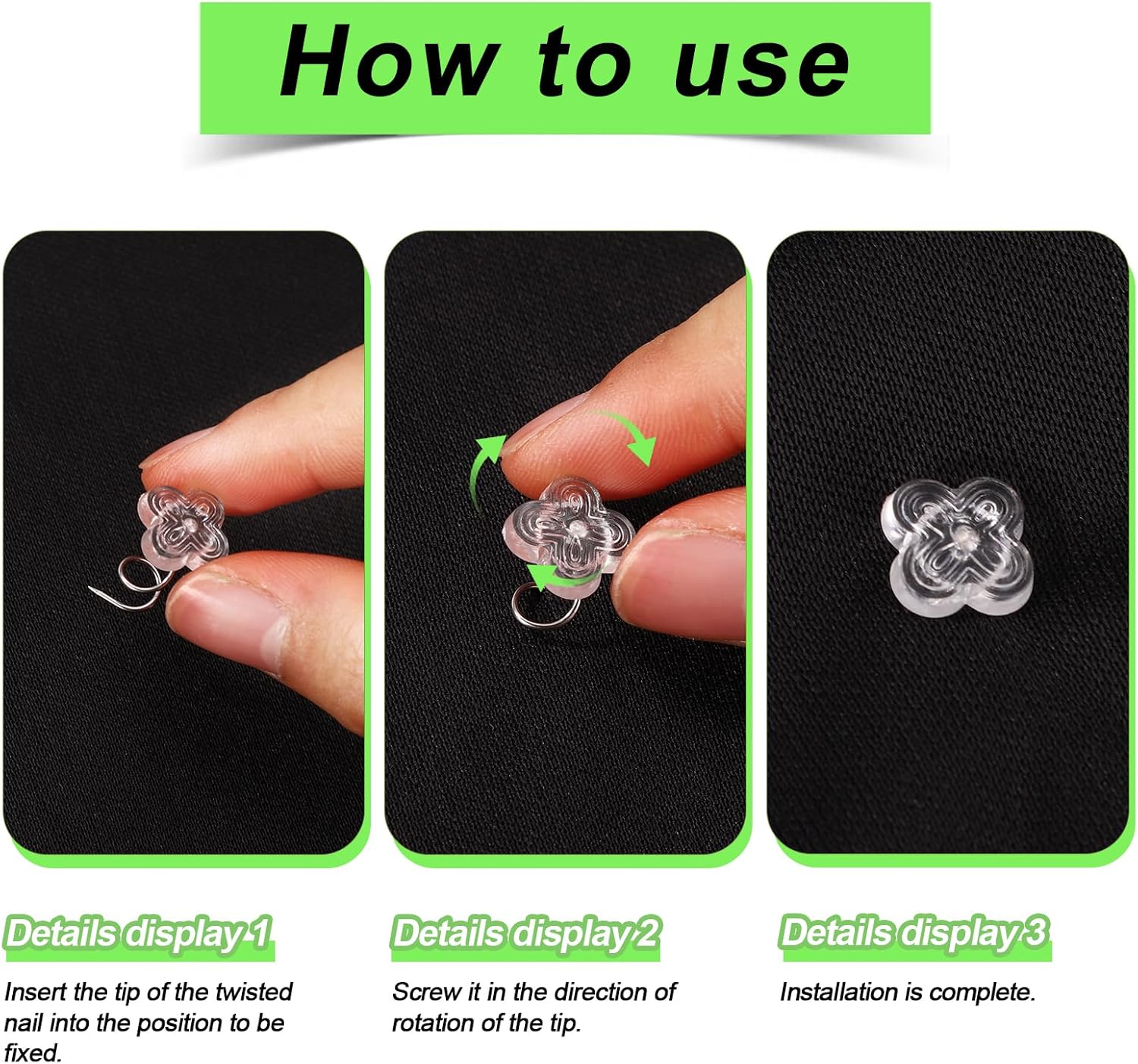 How to use

Details display 1

Insert the tip of the twisted nail into the position to be fixed.

Details display 2

Screw it in the direction of rotation of the tip.

Details display 3

Installation is complete.