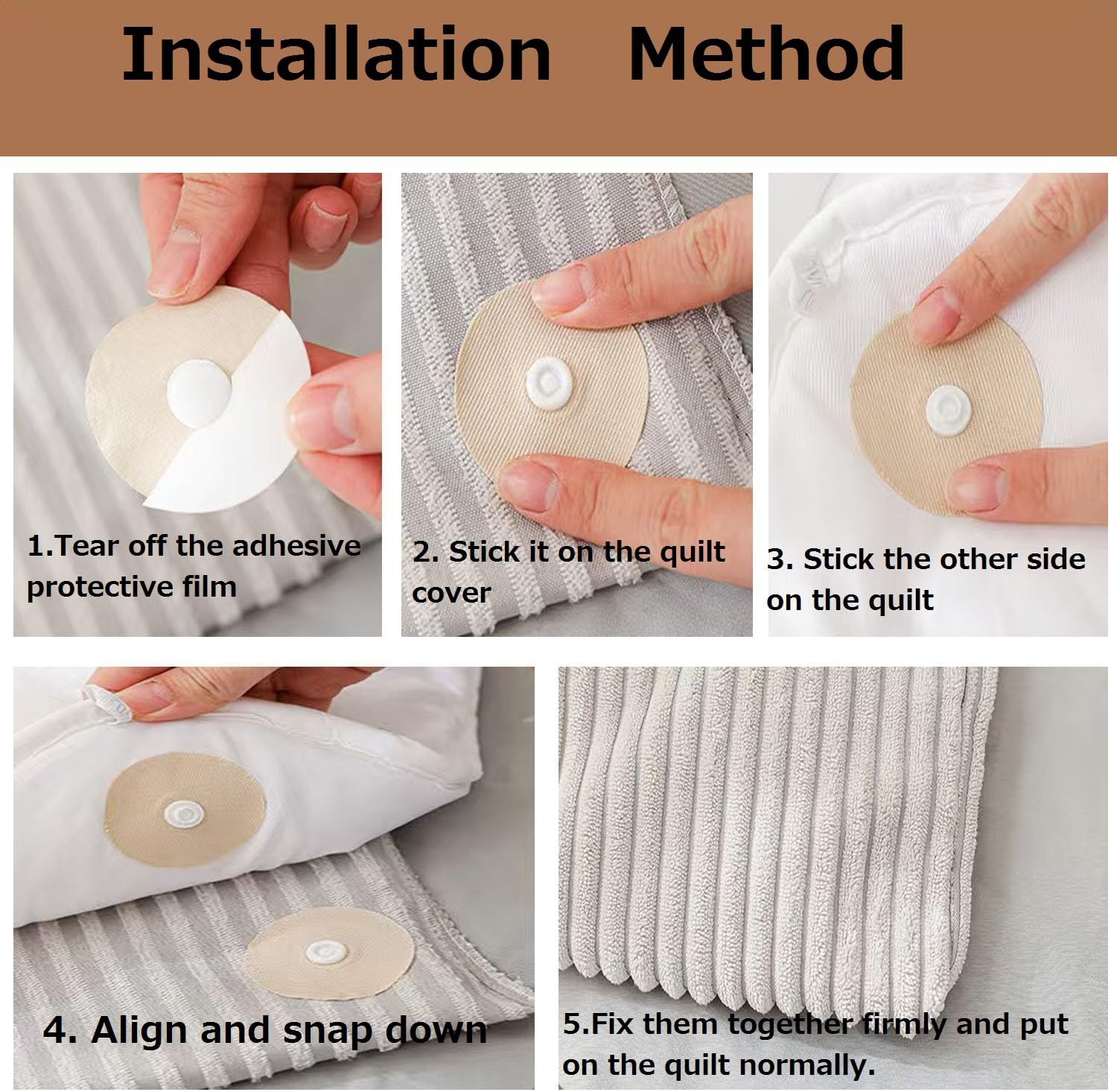 Installation Method

1.Tear off the adhesive protective film

2. Stick it on the quilt cover

3. Stick the other side on the quilt

4. Align and snap down

5.Fix them together firmly and put on the quilt normally.