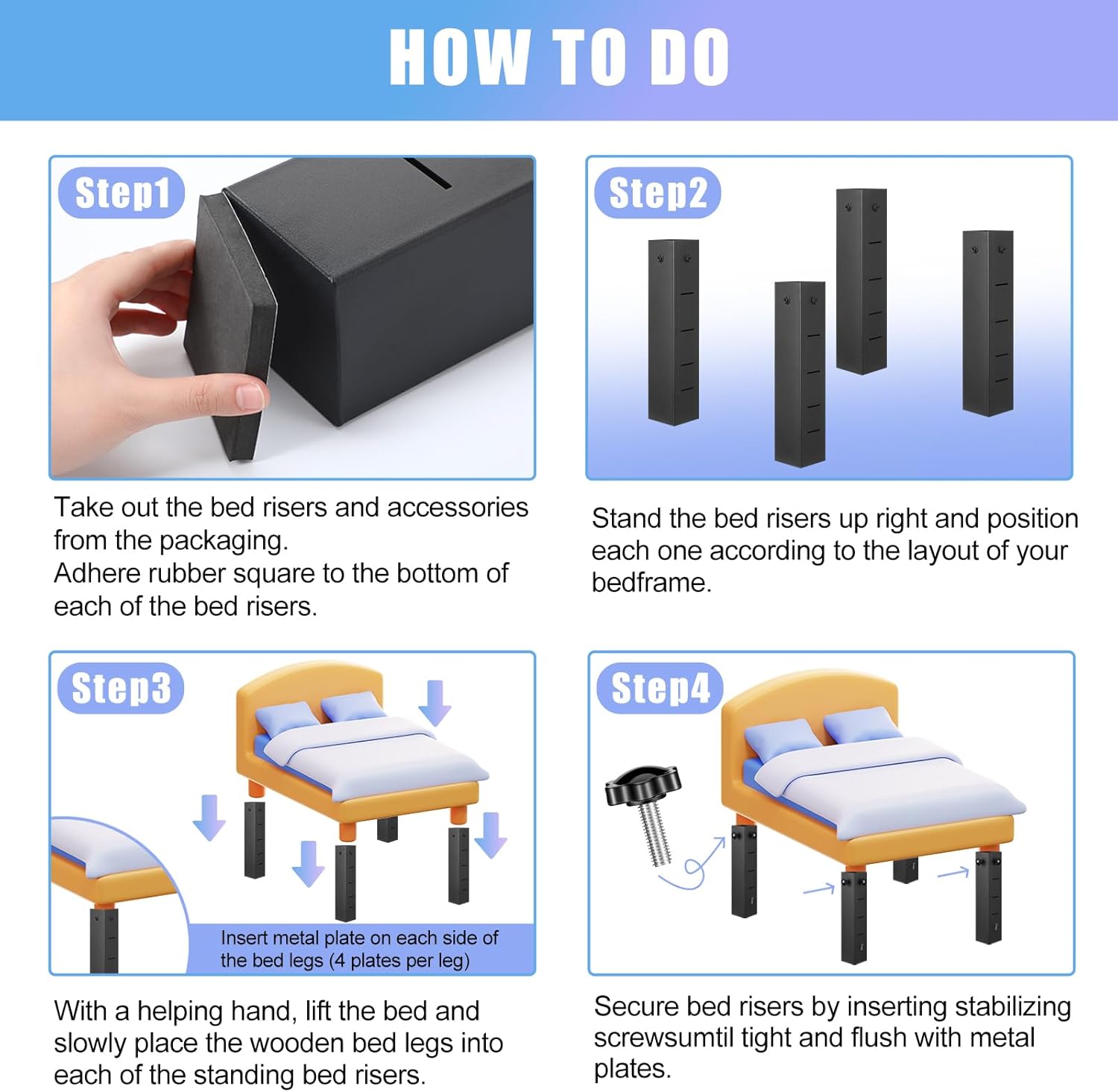 HOW TO DO

Step1

Take out the bed risers and accessories from the packaging.
Adhere rubber square to the bottom of each of the bed risers.

Step2

Stand the bed risers up right and position each one according to the layout of your bedframe.

Step3

Insert metal plate on each side of the bed legs (4 plates per leg)

With a helping hand, lift the bed and slowly place the wooden bed legs into each of the standing bed risers.

Step4

Secure bed risers by inserting stabilizing screwsumtil tight and flush with metal plates.