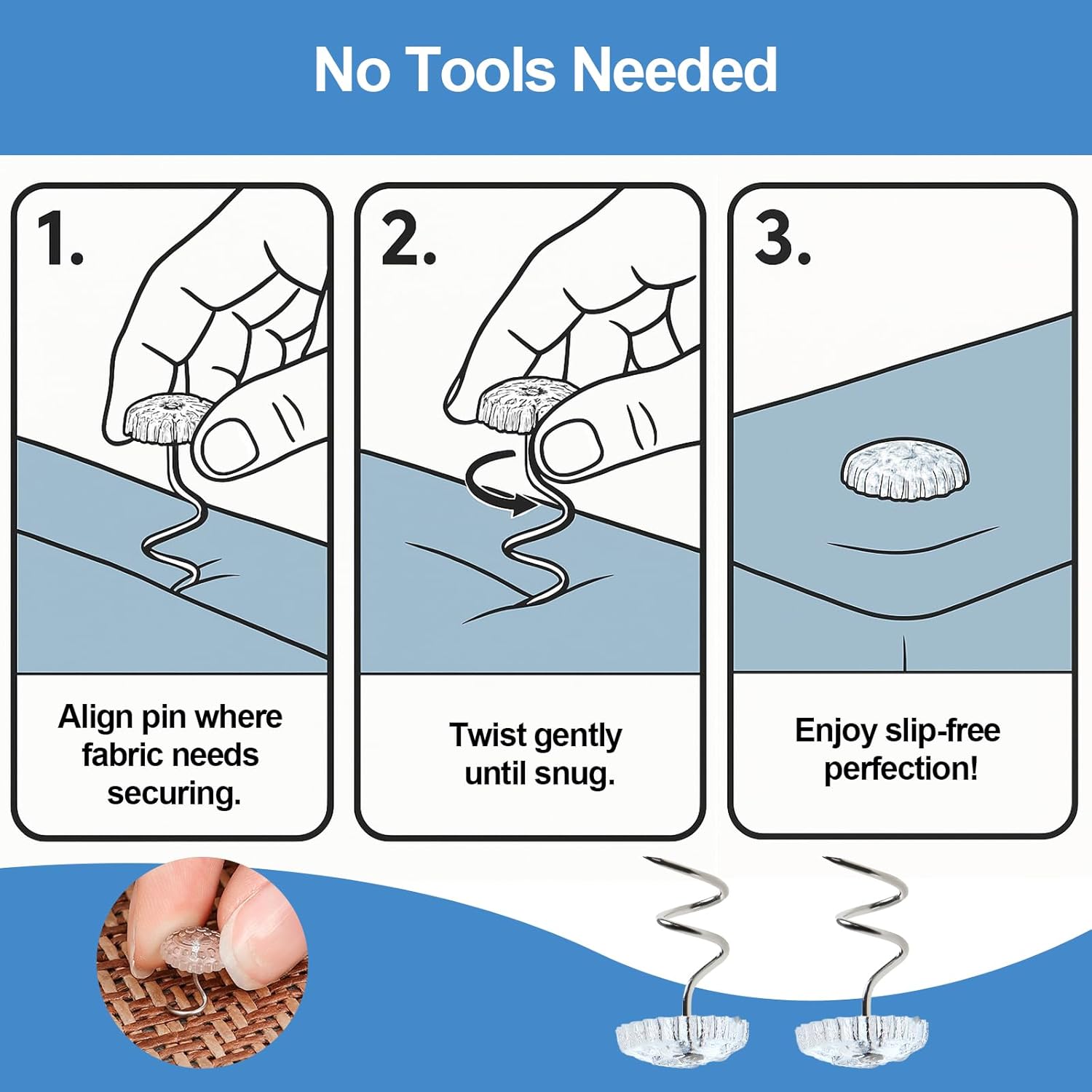 No Tools Needed

1.

Align pin where fabric needs securing.

2.

Twist gently until snug.

3.

Enjoy slip-free perfection!