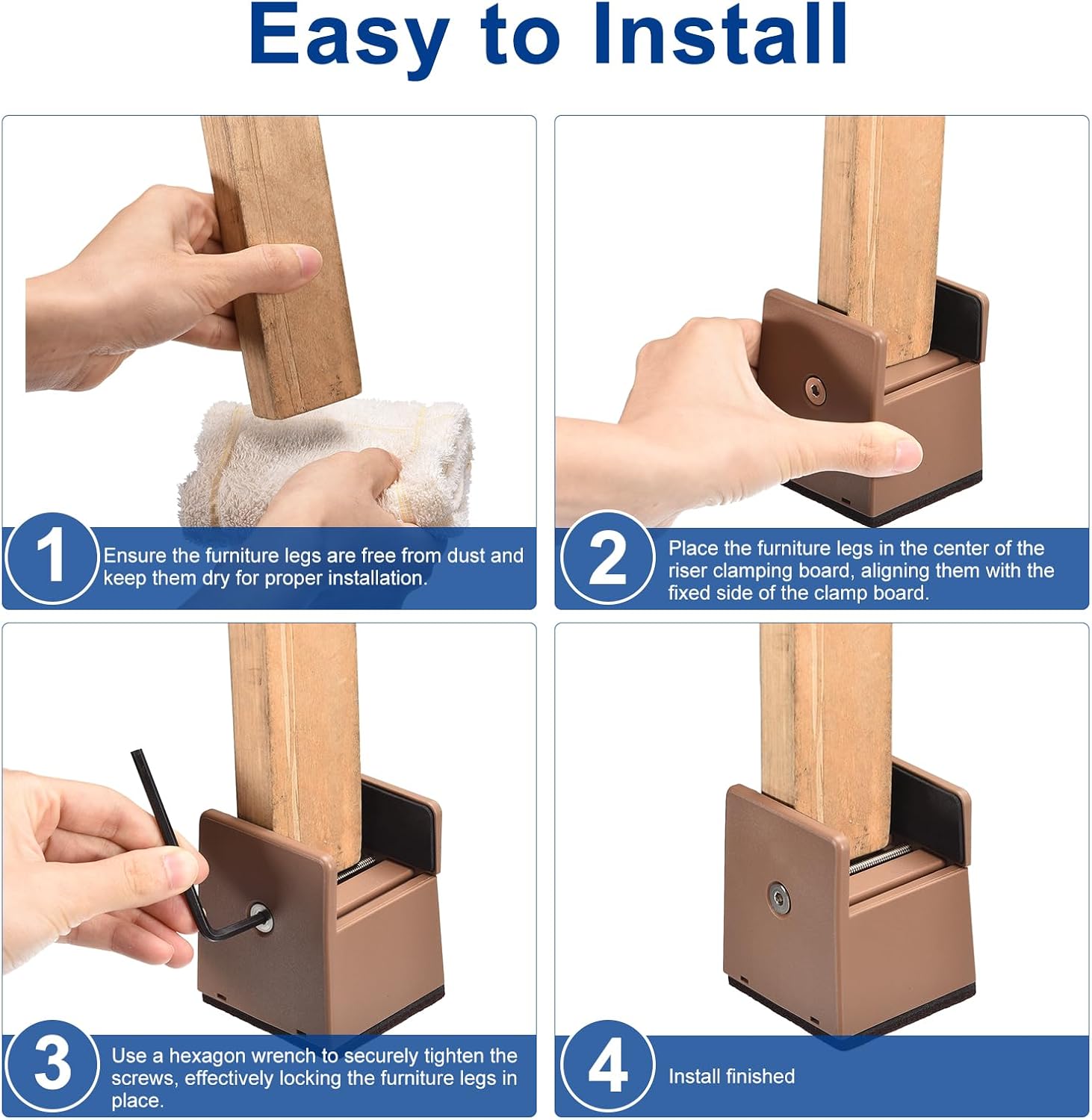 Easy to Install

1
Ensure the furniture legs are free from dust and keep them dry for proper installation.

2
Place the furniture legs in the center of the riser clamping board, aligning them with the fixed side of the clamp board.

3
Use a hexagon wrench to securely tighten the screws, effectively locking the furniture legs in place.

4
Install finished