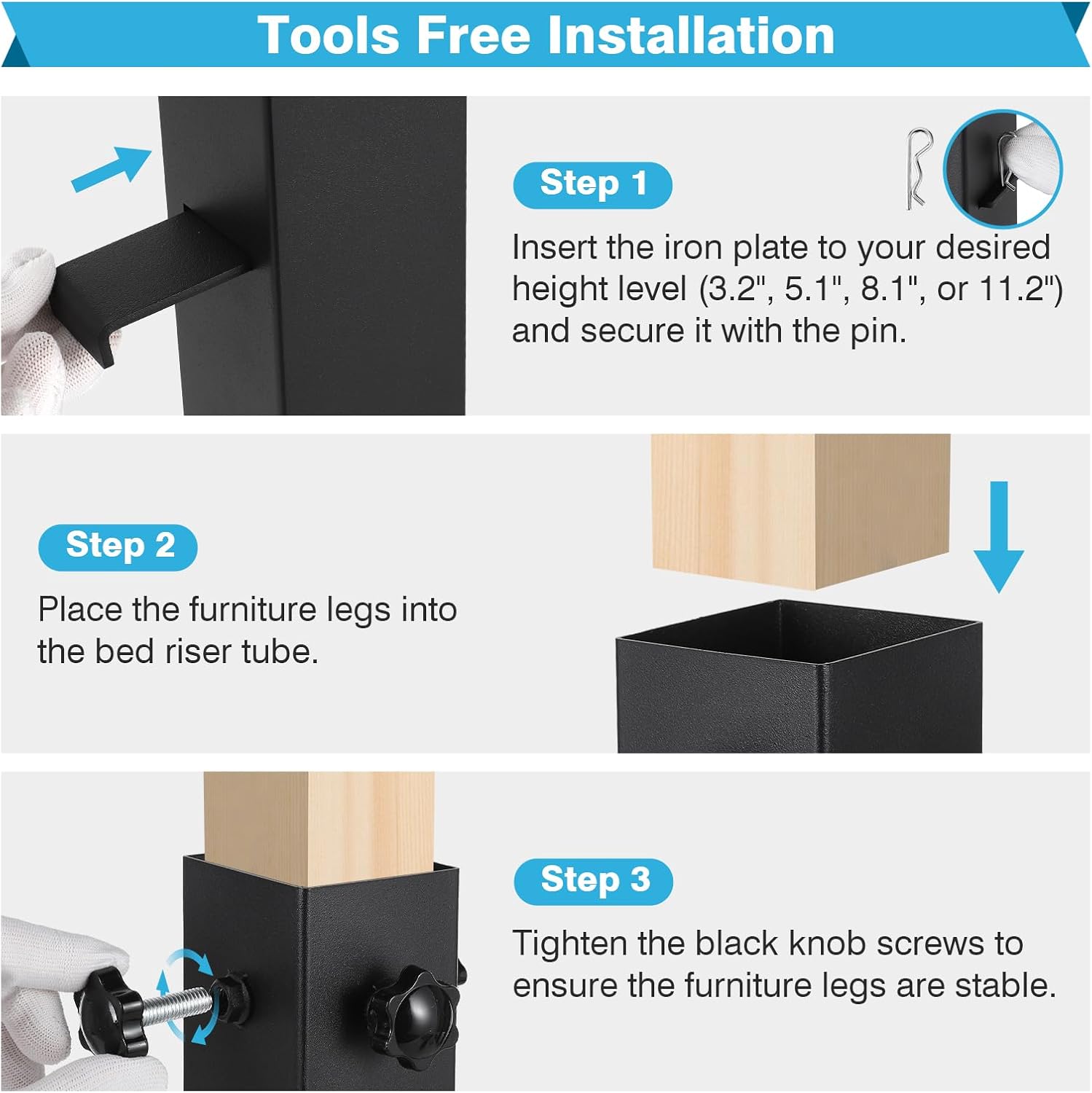 Tools Free Installation

Step 1

Insert the iron plate to your desired height level (3.2", 5.1", 8.1", or 11.2") and secure it with the pin.

Step 2

Place the furniture legs into the bed riser tube.

Step 3

Tighten the black knob screws to ensure the furniture legs are stable.