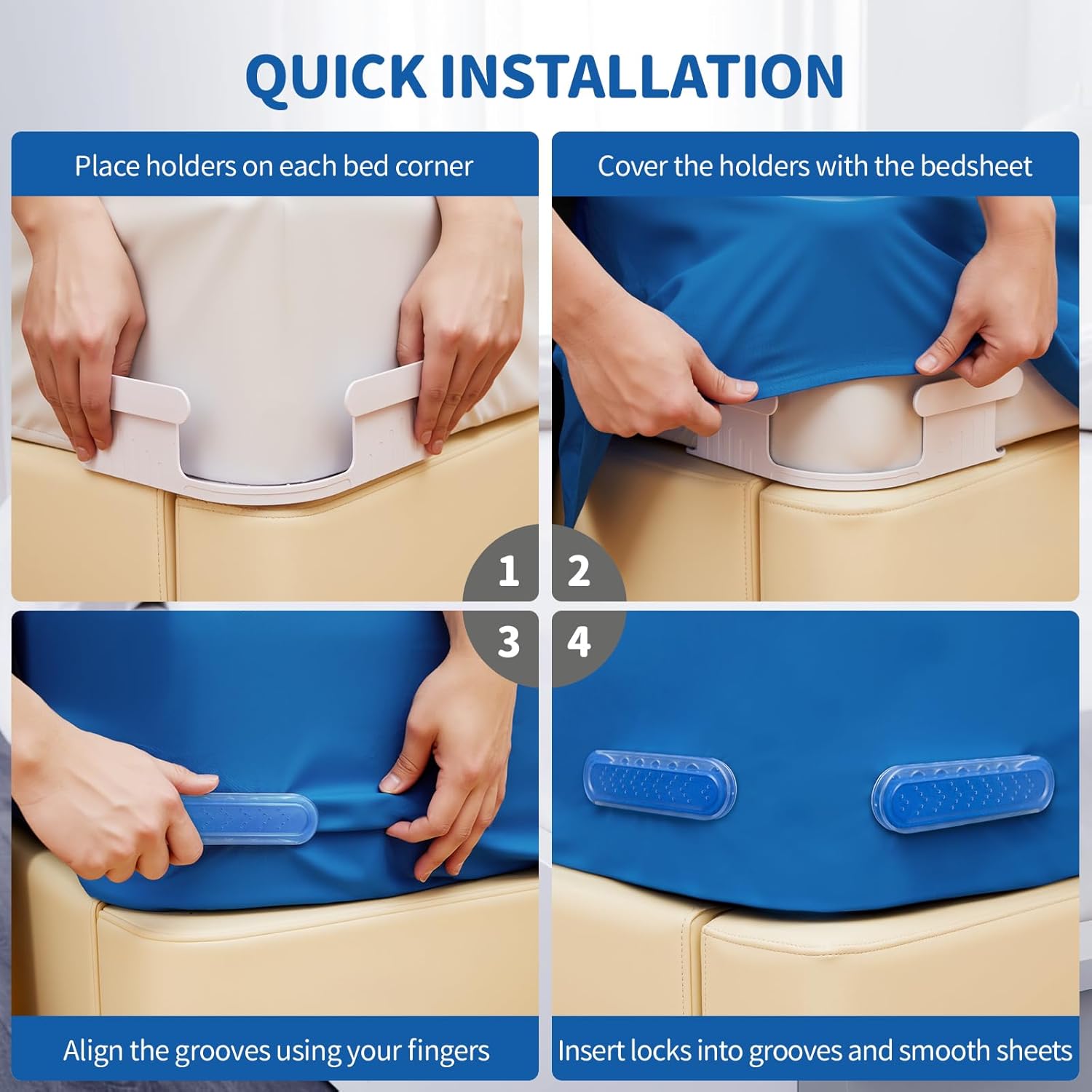 QUICK INSTALLATION

Place holders on each bed corner

Cover the holders with the bedsheet

1

2

3

4

Align the grooves using your fingers

Insert locks into grooves and smooth sheets