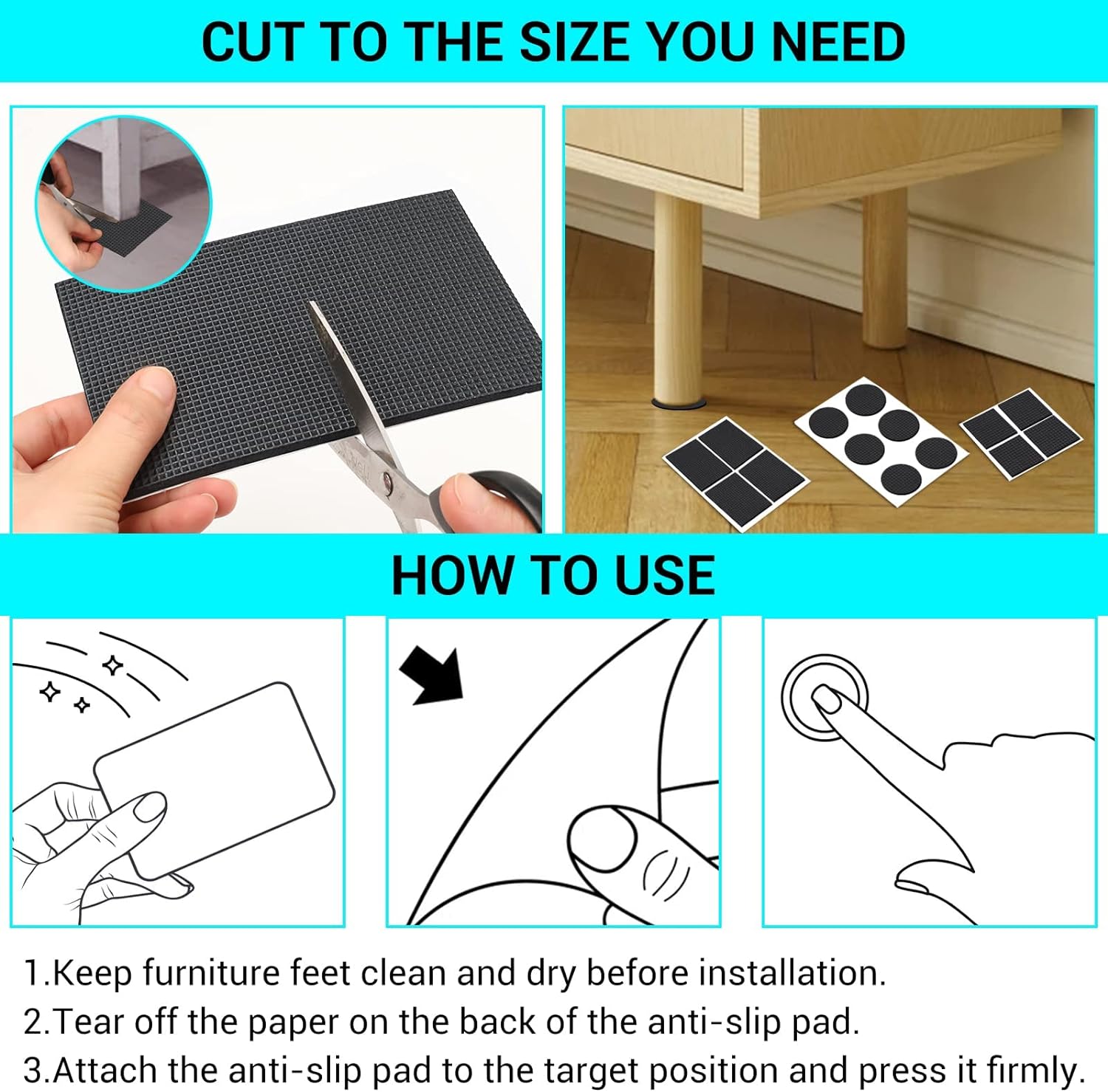 CUT TO THE SIZE YOU NEED

HOW TO USE

1.Keep furniture feet clean and dry before installation.
2.Tear off the paper on the back of the anti-slip pad.
3.Attach the anti-slip pad to the target position and press it firmly.