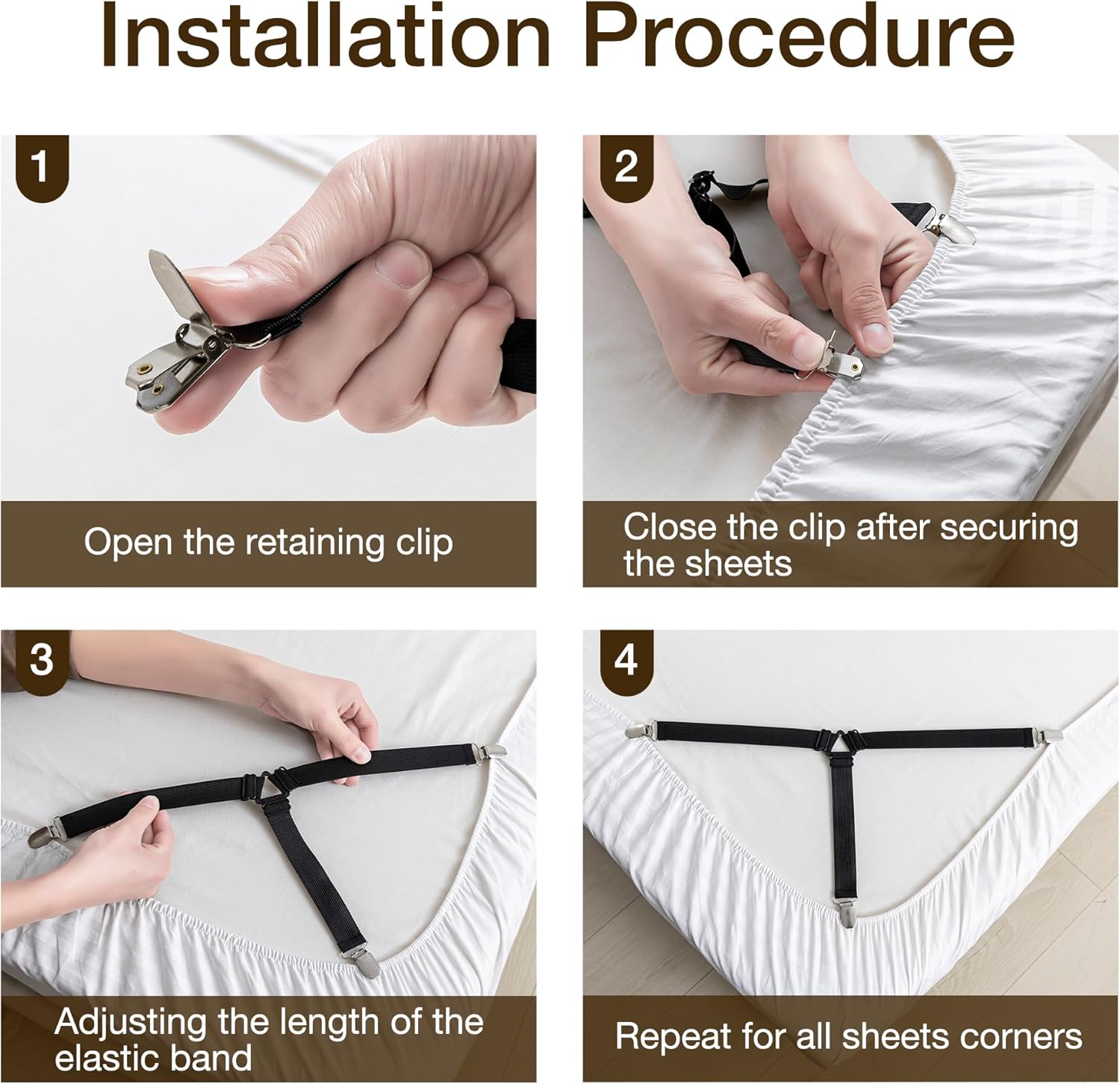 Installation Procedure

1

Open the retaining clip

2

Close the clip after securing the sheets

3

Adjusting the length of the elastic band

4

Repeat for all sheets corners