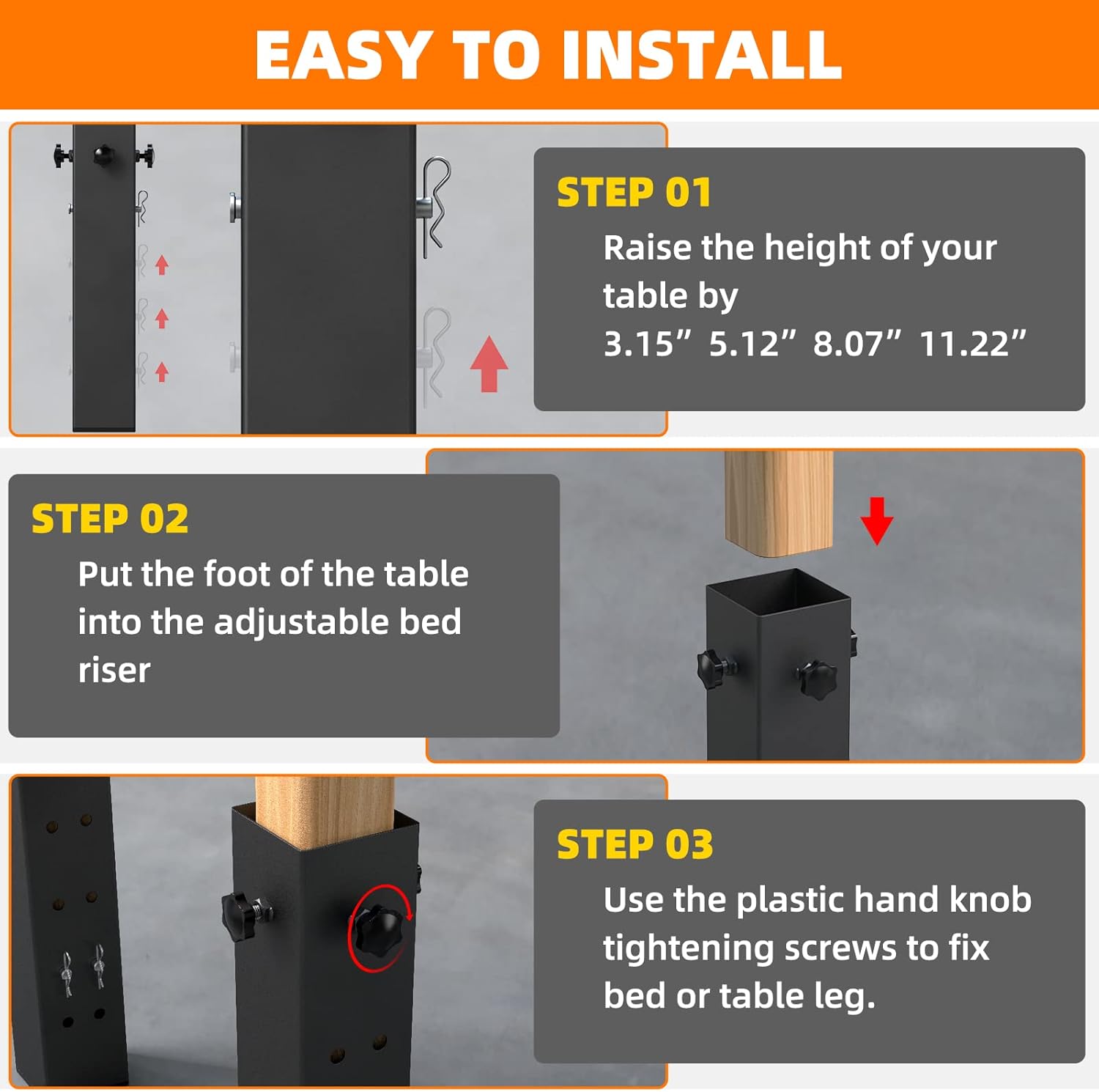 EASY TO INSTALL

STEP 01

Raise the height of your table by 3.15”  5.12”  8.07”  11.22”

STEP 02

Put the foot of the table into the adjustable bed riser

STEP 03

Use the plastic hand knob tightening screws to fix bed or table leg.