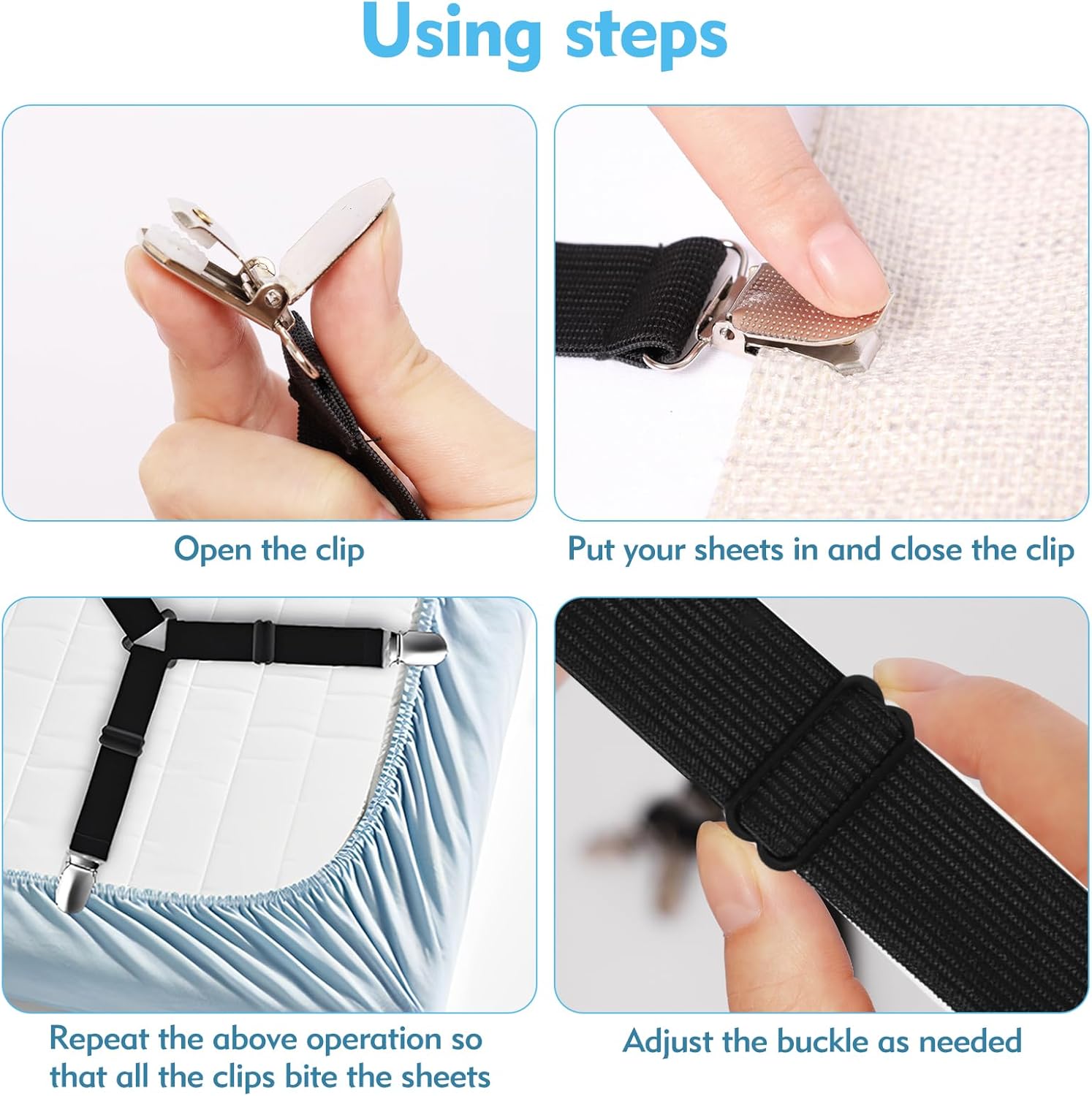 Using steps

Open the clip

Put your sheets in and close the clip

Repeat the above operation so that all the clips bite the sheets

Adjust the buckle as needed