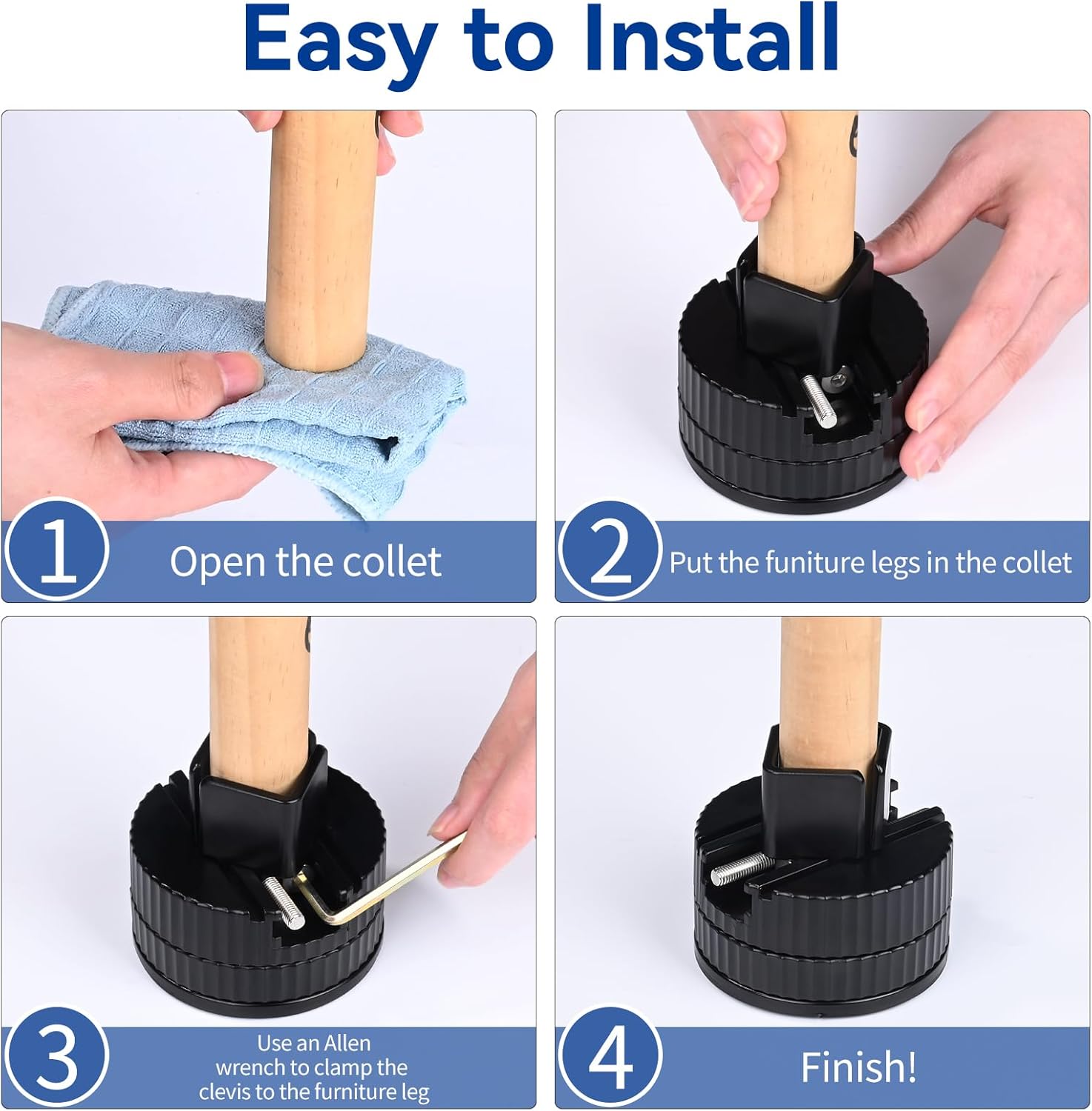 Easy to Install

1 Open the collet

2 Put the funiture legs in the collet

3 Use an Allen wrench to clamp the clevis to the furniture leg

4 Finish!