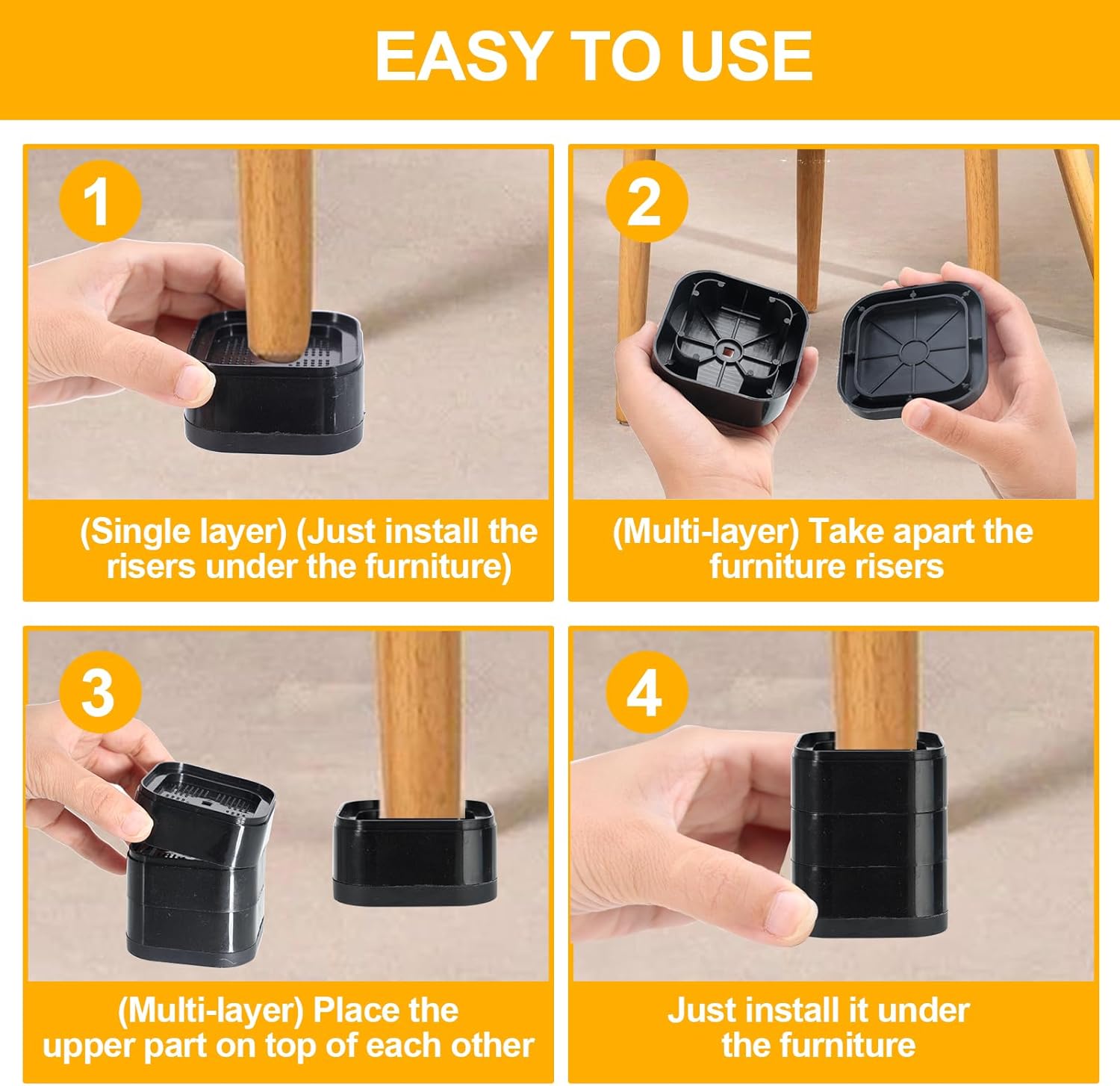 EASY TO USE

1

(Single layer) (Just install the risers under the furniture)

2

(Multi-layer) Take apart the furniture risers

3

(Multi-layer) Place the upper part on top of each other

4

Just install it under the furniture