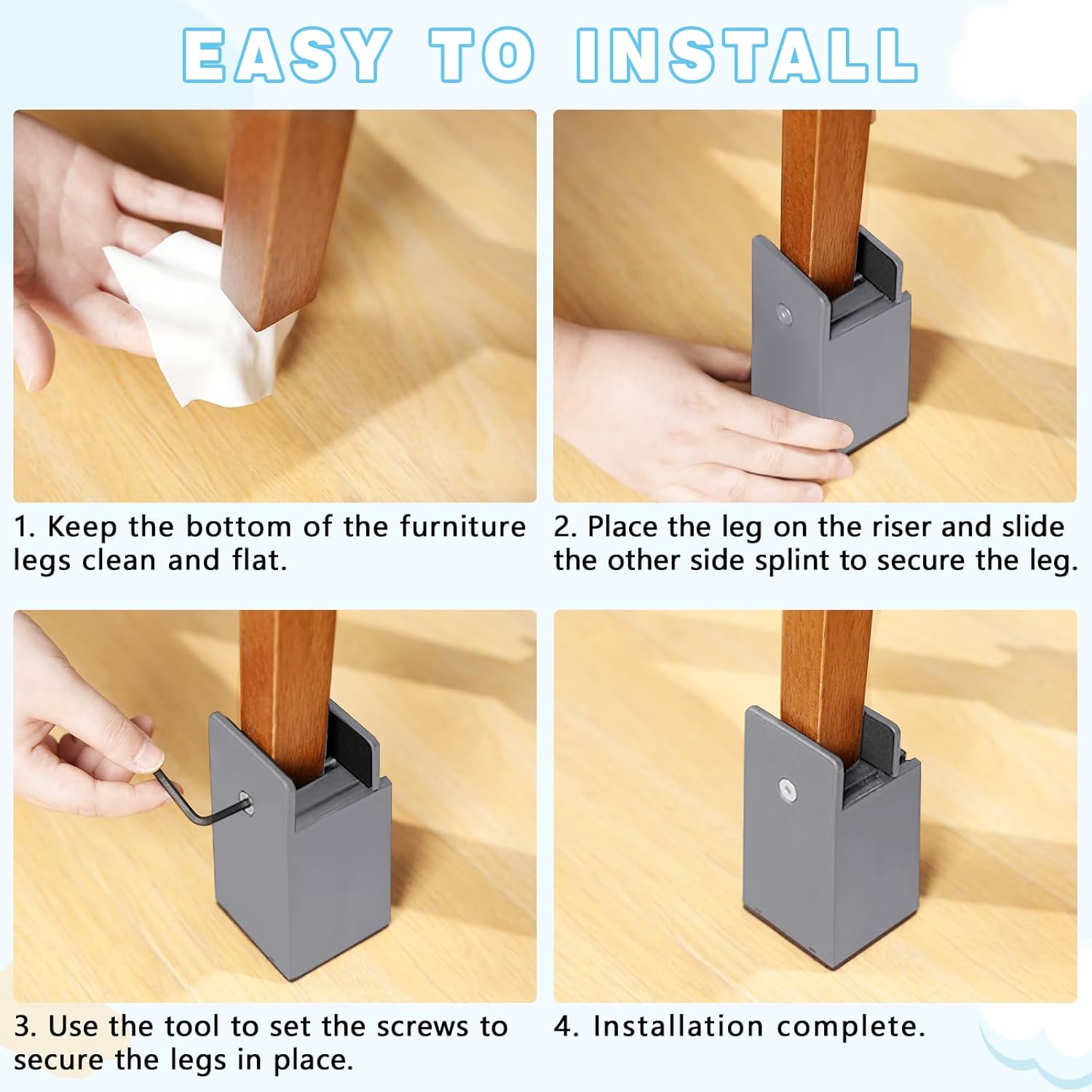 EASY TO INSTALL

1. Keep the bottom of the furniture legs clean and flat.

2. Place the leg on the riser and slide the other side splint to secure the leg.

3. Use the tool to set the screws to secure the legs in place.

4. Installation complete.