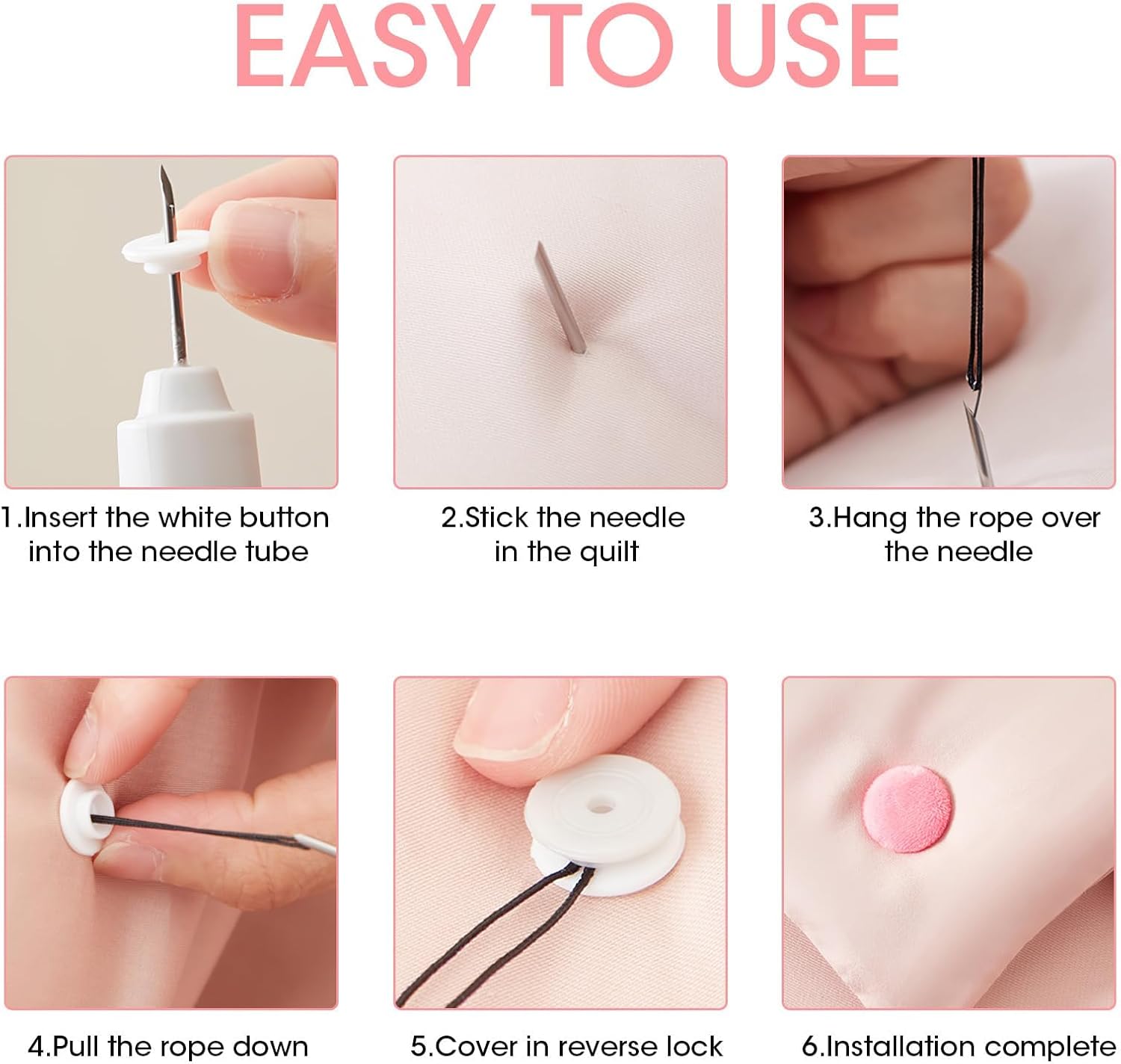 EASY TO USE

1.Insert the white button into the needle tube

2.Stick the needle in the quilt

3.Hang the rope over the needle

4.Pull the rope down

5.Cover in reverse lock

6.Installation complete