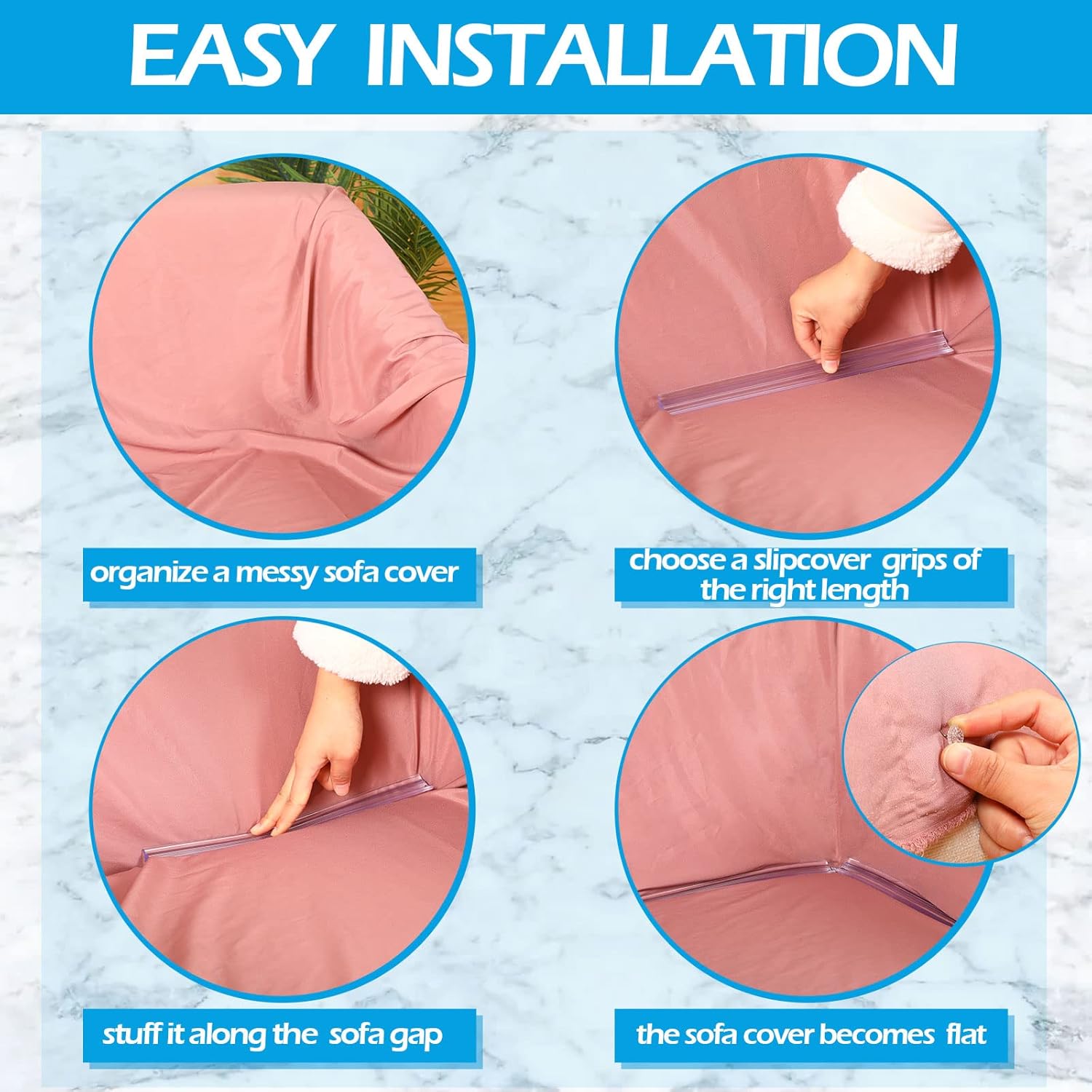 EASY INSTALLATION

organize a messy sofa cover

choose a slipcover grips of the right length

stuff it along the sofa gap

the sofa cover becomes flat