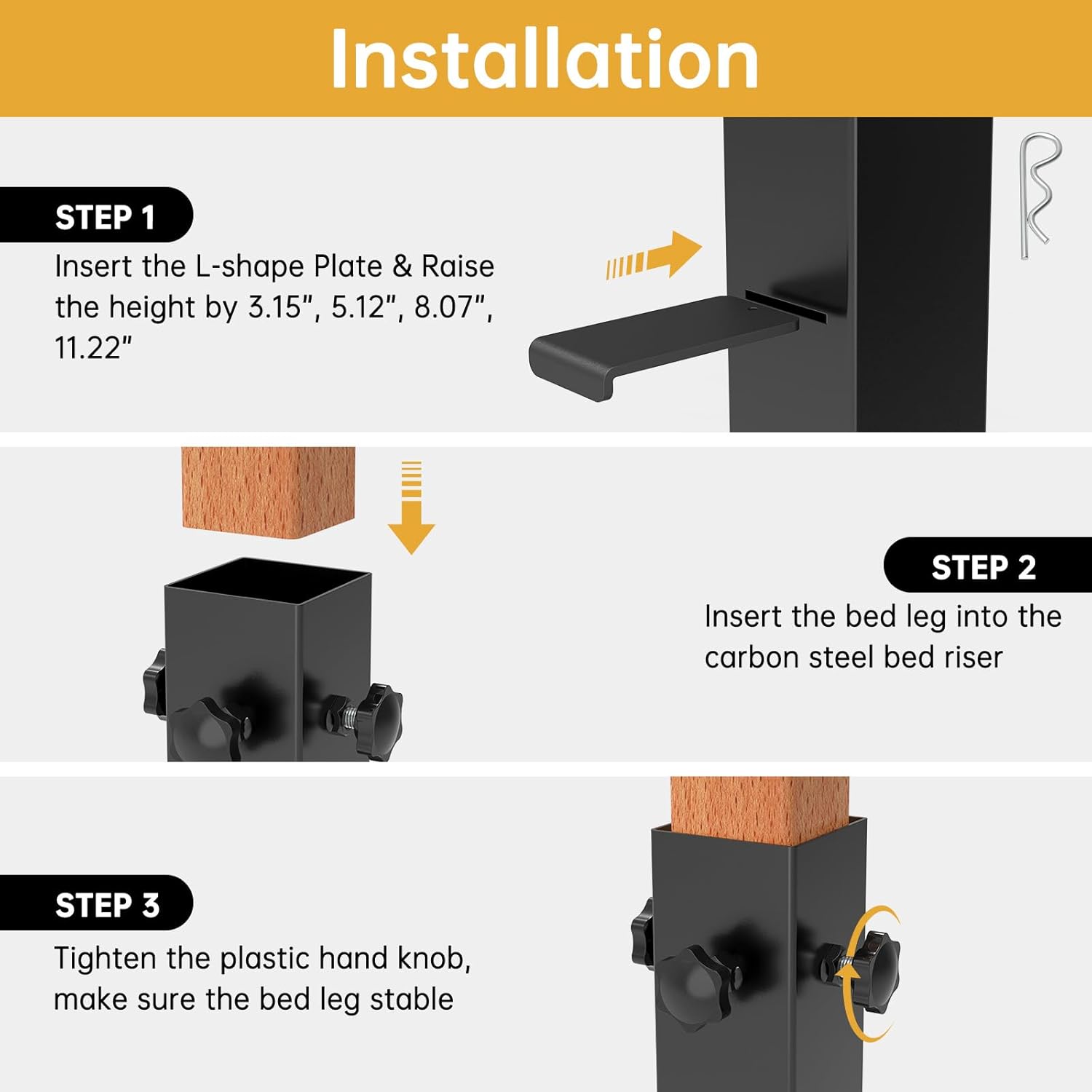 Installation

STEP 1

Insert the L-shape Plate & Raise the height by 3.15", 5.12", 8.07", 11.22"

STEP 2

Insert the bed leg into the carbon steel bed riser

STEP 3

Tighten the plastic hand knob, make sure the bed leg stable