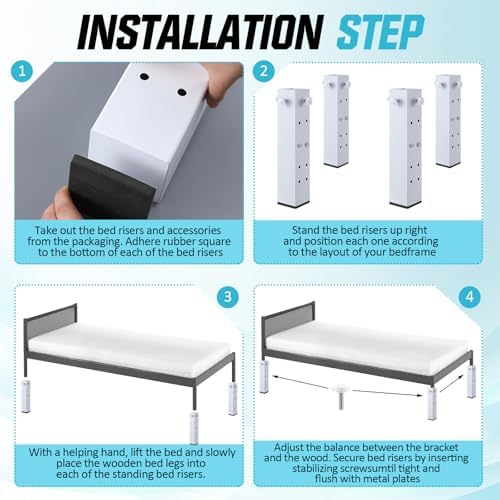 INSTALLATION STEP

1

Take out the bed risers and accessories from the packaging. Adhere rubber square to the bottom of each of the bed risers

2

Stand the bed risers up right and position each one according to the layout of your bedframe

3

With a helping hand, lift the bed and slowly place the wooden bed legs into each of the standing bed risers.

4

Adjust the balance between the bracket and the wood. Secure bed risers by inserting stabilizing screwsumtil tight and flush with metal plates