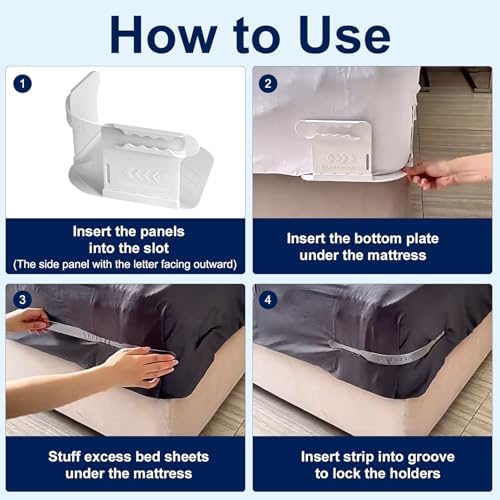 How to Use

1

Insert the panels into the slot
(The side panel with the letter facing outward)

2

Insert the bottom plate under the mattress

3

Stuff excess bed sheets under the mattress

4

Insert strip into groove to lock the holders