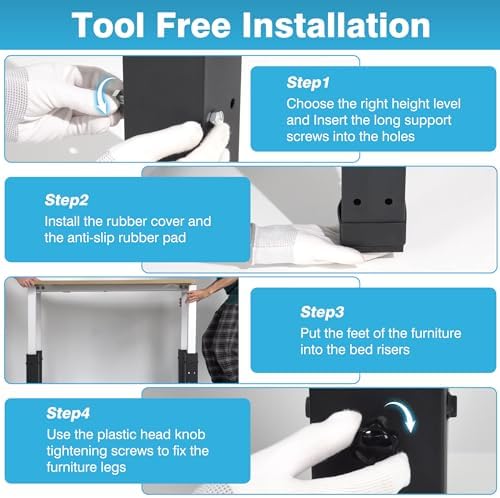 Tool Free Installation

Step1
Choose the right height level and Insert the long support screws into the holes

Step2
Install the rubber cover and the anti-slip rubber pad

Step3
Put the feet of the furniture into the bed risers

Step4
Use the plastic head knob tightening screws to fix the furniture legs