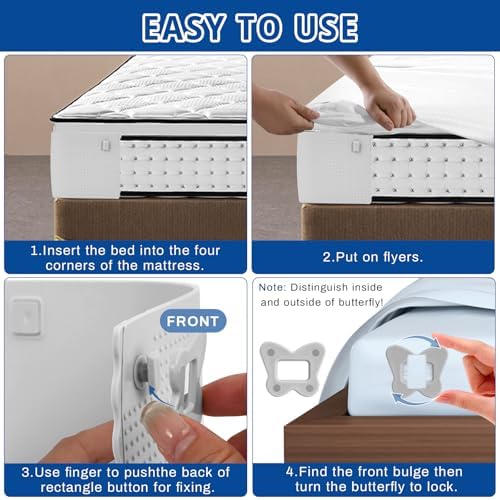 EASY TO USE

1.Insert the bed into the four corners of the mattress.

2.Put on flyers.

FRONT

3.Use finger to pushthe back of rectangle button for fixing.

Note: Distinguish inside and outside of butterfly!

4.Find the front bulge then turn the butterfly to lock.