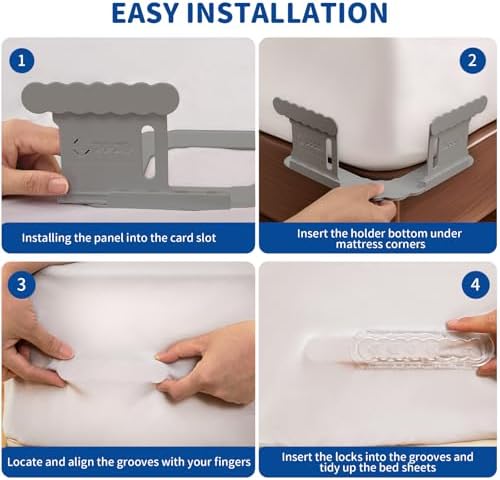 EASY INSTALLATION

1

Installing the panel into the card slot

2

Insert the holder bottom under mattress corners

3

Locate and align the grooves with your fingers

4

Insert the locks into the grooves and tidy up the bed sheets