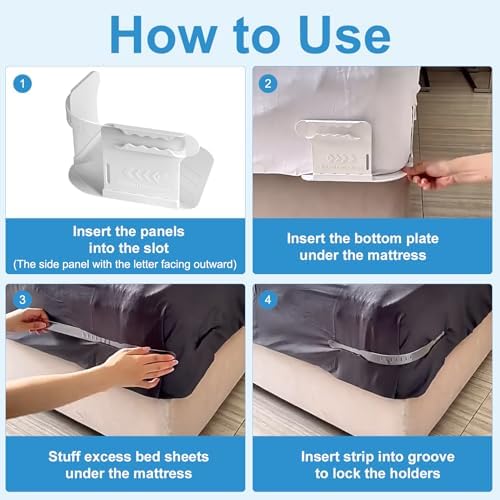 How to Use

1

Insert the panels into the slot
(The side panel with the letter facing outward)

2

Insert the bottom plate under the mattress

3

Stuff excess bed sheets under the mattress

4

Insert strip into groove to lock the holders