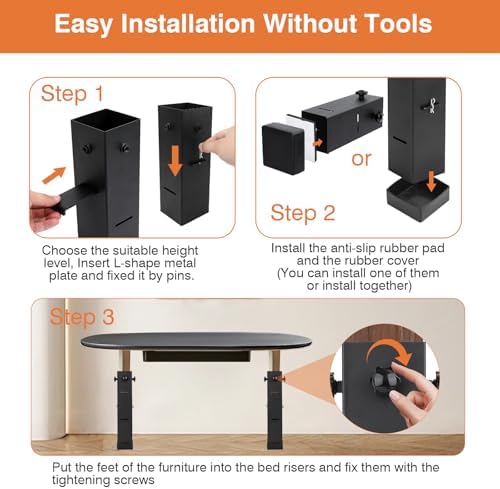 Easy Installation Without Tools

Step 1

Choose the suitable height level, Insert L-shape metal plate and fixed it by pins.

or

Step 2

Install the anti-slip rubber pad and the rubber cover (You can install one of them or install together)

Step 3

Put the feet of the furniture into the bed risers and fix them with the tightening screws