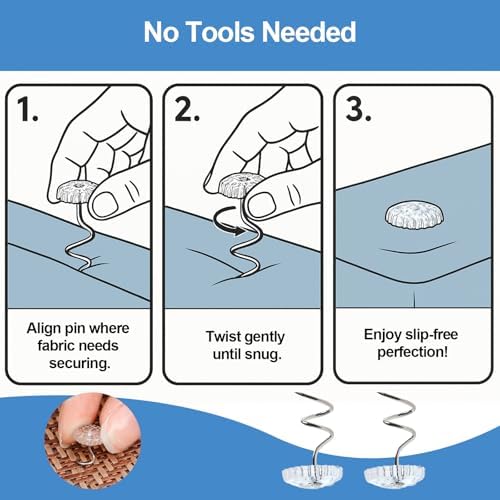 No Tools Needed

1.

Align pin where fabric needs securing.

2.

Twist gently until snug.

3.

Enjoy slip-free perfection!