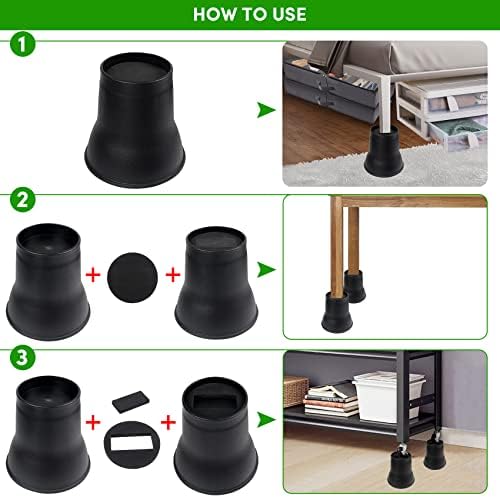 HOW TO USE

1

2

+ +

3

+ +