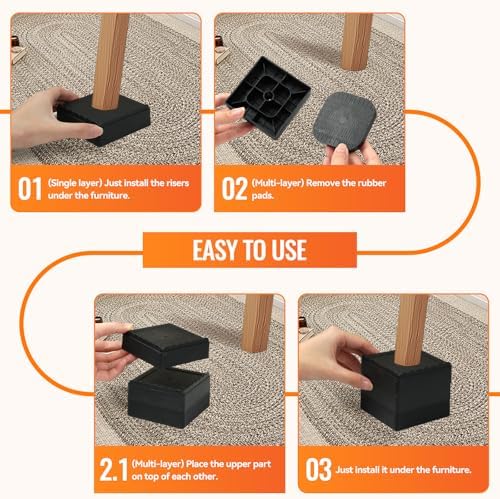 01 (Single layer) Just install the risers under the furniture.

02 (Multi-layer) Remove the rubber pads.

EASY TO USE

2.1 (Multi-layer) Place the upper part on top of each other.

03 Just install it under the furniture.