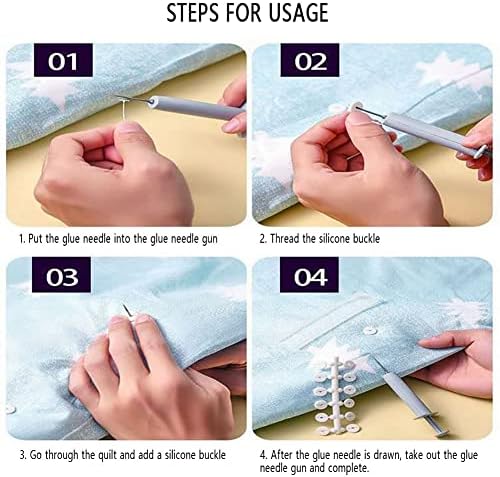 STEPS FOR USAGE

01

1. Put the glue needle into the glue needle gun

02

2. Thread the silicone buckle

03

3. Go through the quilt and add a silicone buckle

04

4. After the glue needle is drawn, take out the glue needle gun and complete.