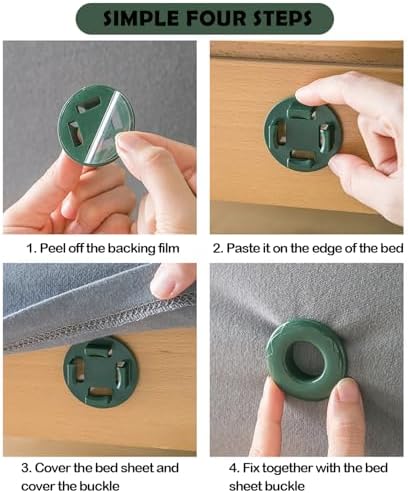 SIMPLE FOUR STEPS

1. Peel off the backing film

2. Paste it on the edge of the bed

3. Cover the bed sheet and cover the buckle

4. Fix together with the bed sheet buckle