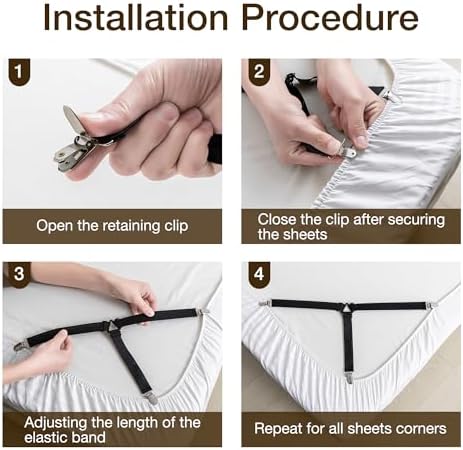 Installation Procedure

1

Open the retaining clip

2

Close the clip after securing the sheets

3

Adjusting the length of the elastic band

4

Repeat for all sheets corners