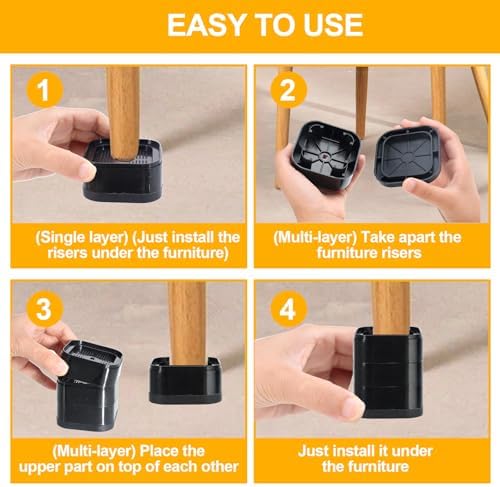 EASY TO USE

1

(Single layer) (Just install the risers under the furniture)

2

(Multi-layer) Take apart the furniture risers

3

(Multi-layer) Place the upper part on top of each other

4

Just install it under the furniture