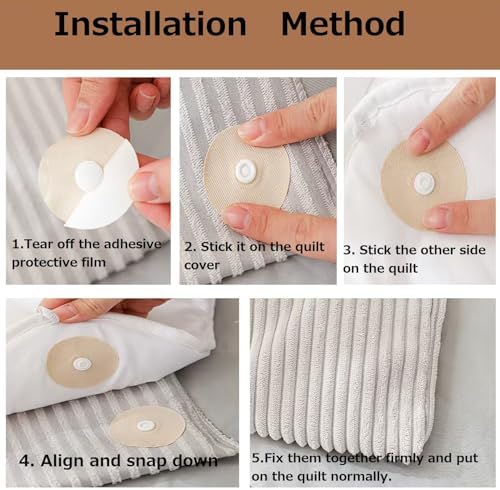 Installation Method

1.Tear off the adhesive protective film

2. Stick it on the quilt cover

3. Stick the other side on the quilt

4. Align and snap down

5.Fix them together firmly and put on the quilt normally.