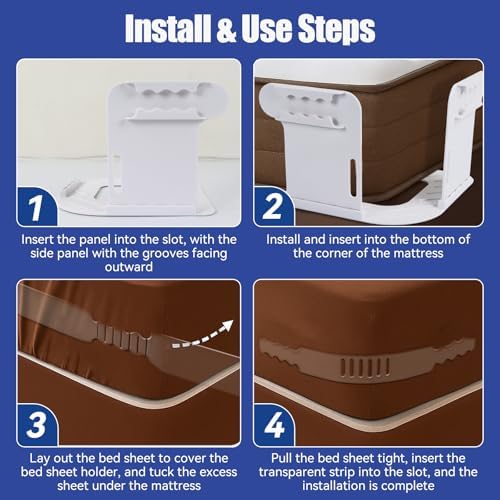 Install & Use Steps

1

Insert the panel into the slot, with the side panel with the grooves facing outward

2

Install and insert into the bottom of the corner of the mattress

3

Lay out the bed sheet to cover the bed sheet holder, and tuck the excess sheet under the mattress

4

Pull the bed sheet tight, insert the transparent strip into the slot, and the installation is complete