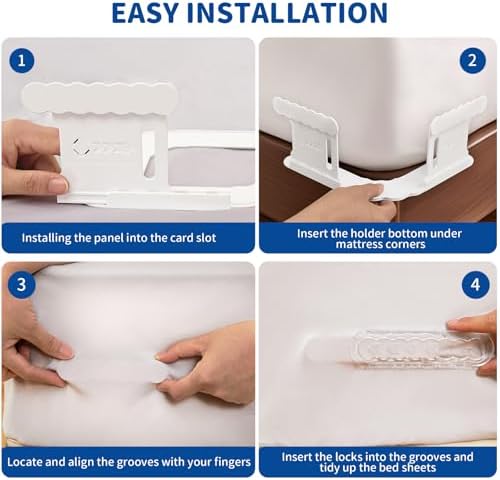 EASY INSTALLATION

1

Installing the panel into the card slot

2

Insert the holder bottom under mattress corners

3

Locate and align the grooves with your fingers

4

Insert the locks into the grooves and tidy up the bed sheets