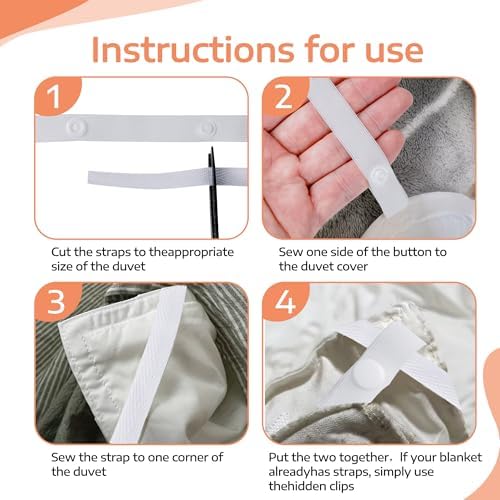 Instructions for use

1

Cut the straps to theappropriate size of the duvet

2

Sew one side of the button to the duvet cover

3

Sew the strap to one corner of the duvet

4

Put the two together. If your blanket alreadyhas straps, simply use thehidden clips