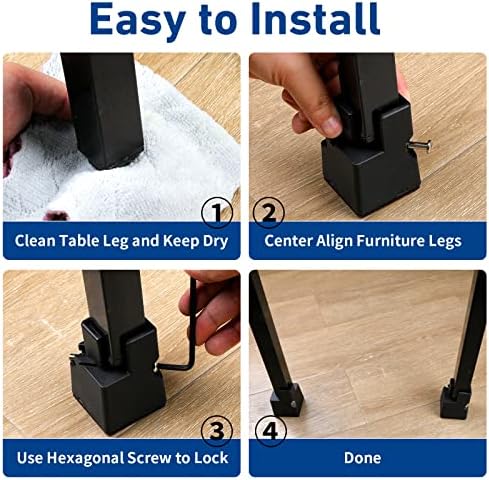 Easy to Install

1
Clean Table Leg and Keep Dry

2
Center Align Furniture Legs

3
Use Hexagonal Screw to Lock

4
Done