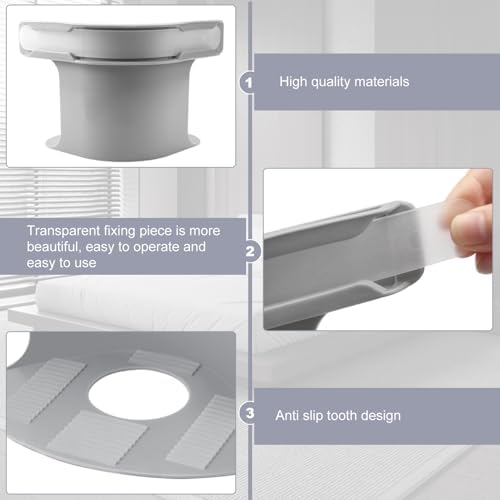 1
High quality materials

Transparent fixing piece is more beautiful, easy to operate and easy to use

2

3
Anti slip tooth design