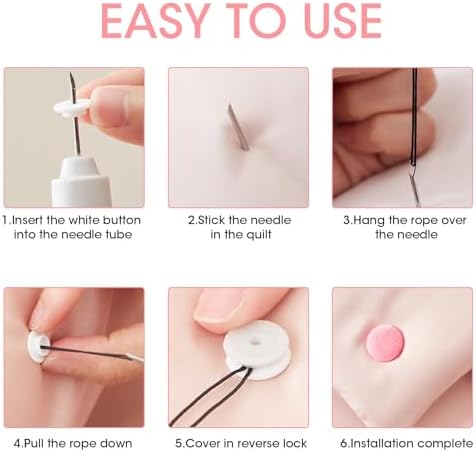 EASY TO USE

1.Insert the white button into the needle tube

2.Stick the needle in the quilt

3.Hang the rope over the needle

4.Pull the rope down

5.Cover in reverse lock

6.Installation complete