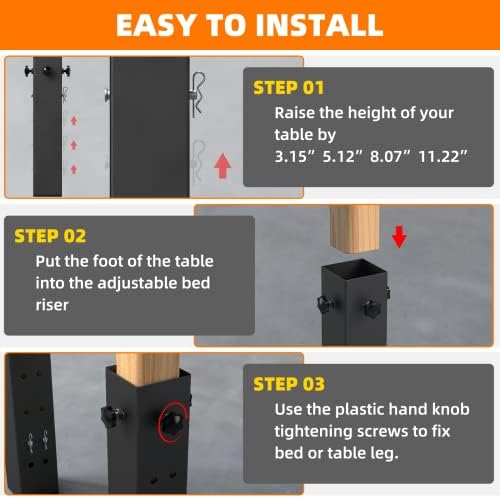 EASY TO INSTALL

STEP 01
Raise the height of your table by
3.15” 5.12” 8.07” 11.22”

STEP 02
Put the foot of the table into the adjustable bed riser

STEP 03
Use the plastic hand knob tightening screws to fix bed or table leg.