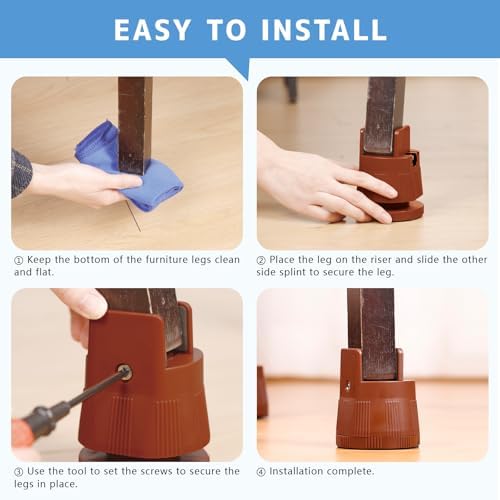 EASY TO INSTALL

① Keep the bottom of the furniture legs clean and flat.

② Place the leg on the riser and slide the other side splint to secure the leg.

③ Use the tool to set the screws to secure the legs in place.

④ Installation complete.