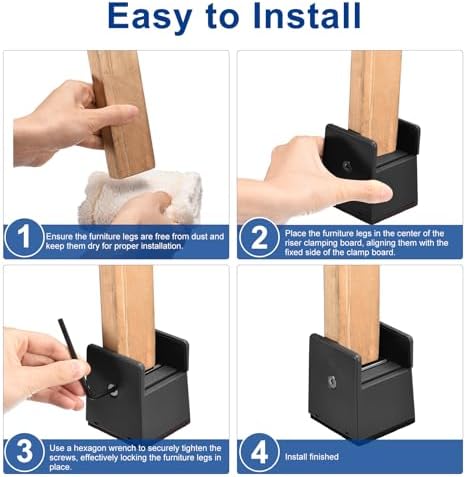 Easy to Install

1 Ensure the furniture legs are free from dust and keep them dry for proper installation.

2 Place the furniture legs in the center of the riser clamping board, aligning them with the fixed side of the clamp board.

3 Use a hexagon wrench to securely tighten the screws, effectively locking the furniture legs in place.

4 Install finished